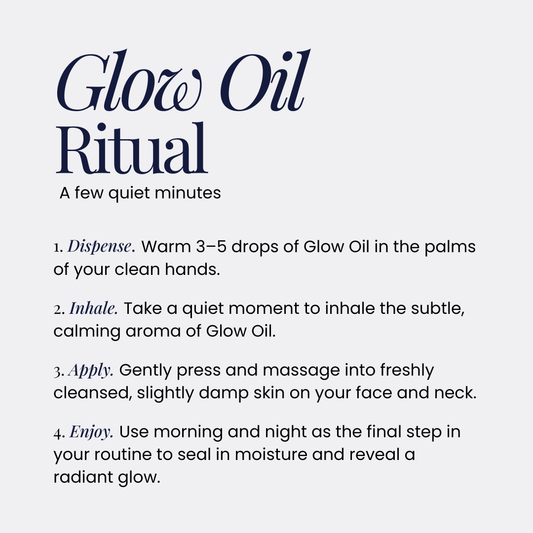 Glow Oil
Ritual

A few quiet minutes

1. Dispense. Warm 3–5 drops of Glow Oil in the palms of your clean hands.

2. Inhale. Take a quiet moment to inhale the subtle, calming aroma of Glow Oil.

3. Apply. Gently press and massage into freshly cleansed, slightly damp skin on your face and neck.

4. Enjoy. Use morning and night as the final step in your routine to seal in moisture and reveal a radiant glow.